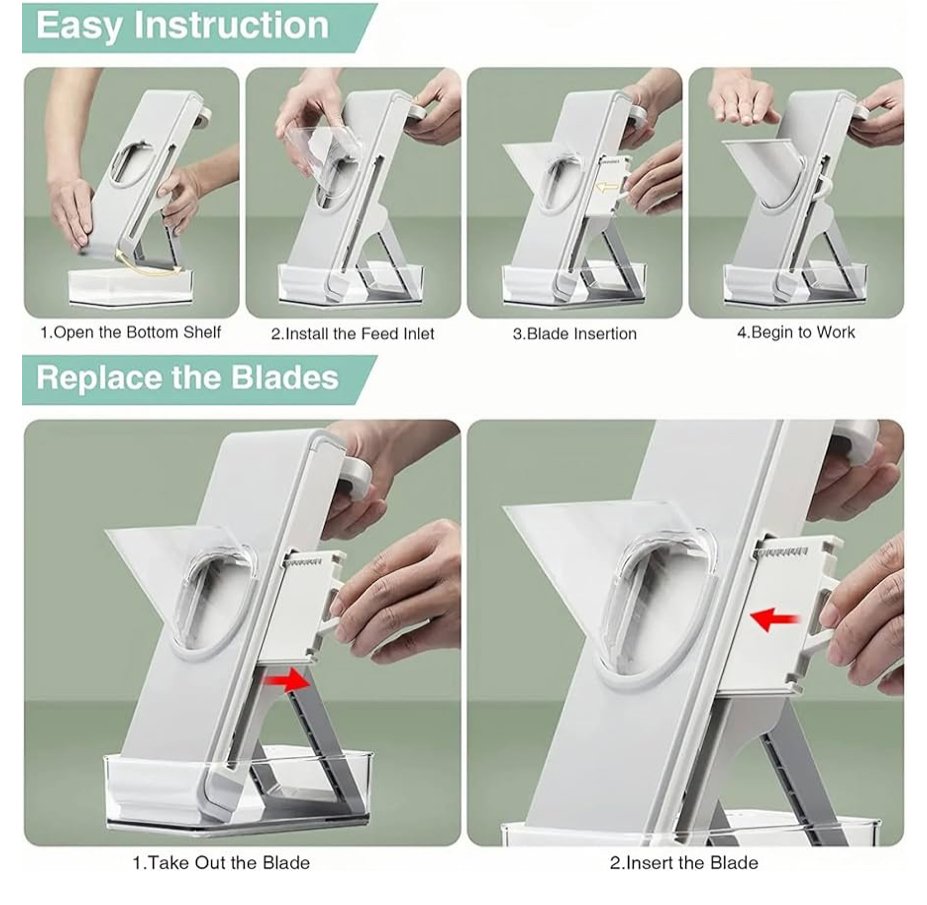 Easy Instruction

1.Open the Bottom Shelf

2.Install the Feed Inlet

3.Blade Insertion

4.Begin to Work

Replace the Blades

1.Take Out the Blade

2.Insert the Blade