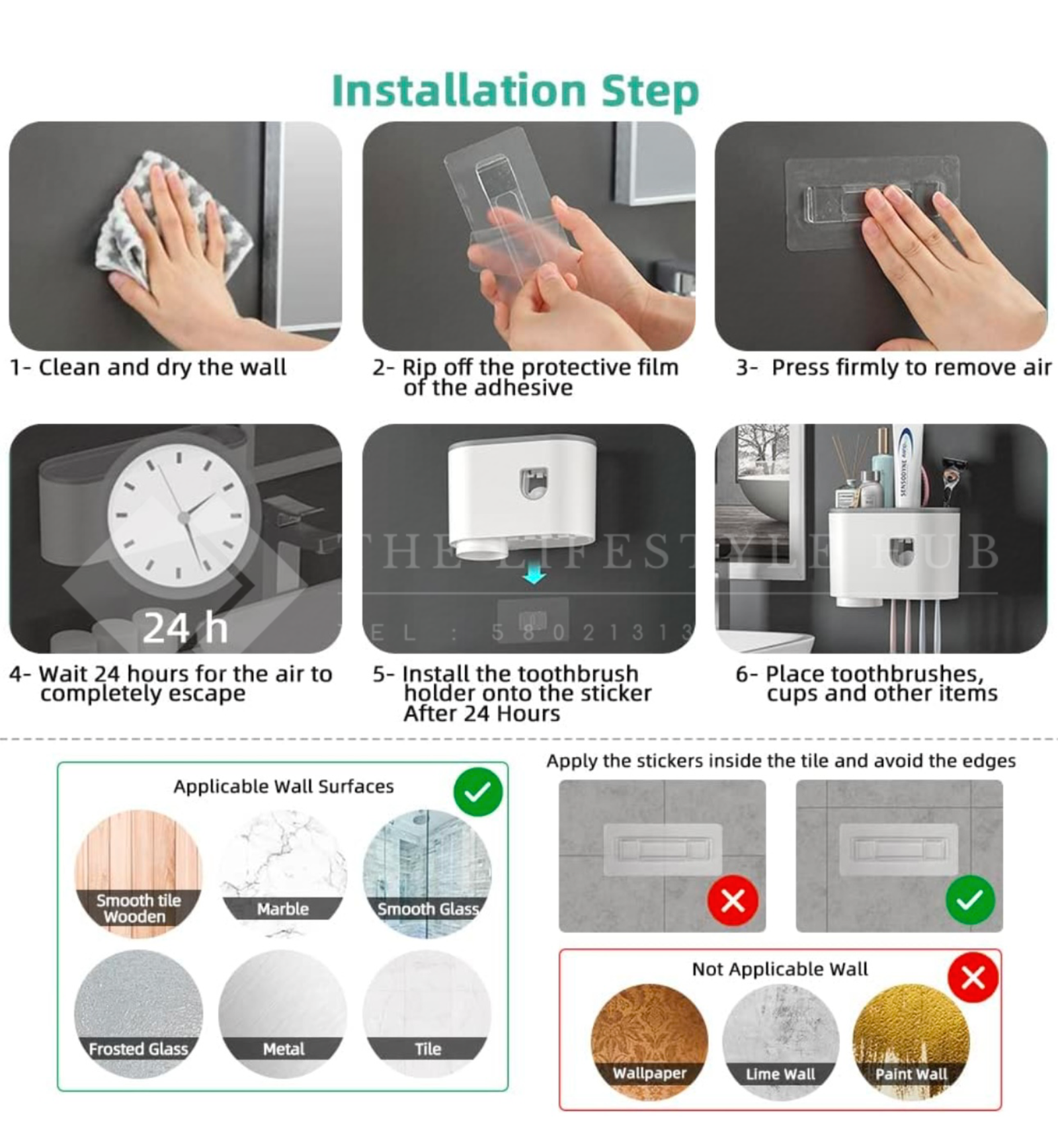 Installation Step

1- Clean and dry the wall

2- Rip off the protective film of the adhesive

3- Press firmly to remove air

24 h

THE LIFESTYLE HUB

TEL : 58021313

SENSODYNE

4- Wait 24 hours for the air to completely escape

5- Install the toothbrush holder onto the sticker After 24 Hours

6- Place toothbrushes, cups and other items

Applicable Wall Surfaces

Smooth tile Wooden

Marble

Smooth Glass

Frosted Glass

Metal

Tile

Apply the stickers inside the tile and avoid the edges

Not Applicable Wall

Wallpaper

Lime Wall

Paint Wall